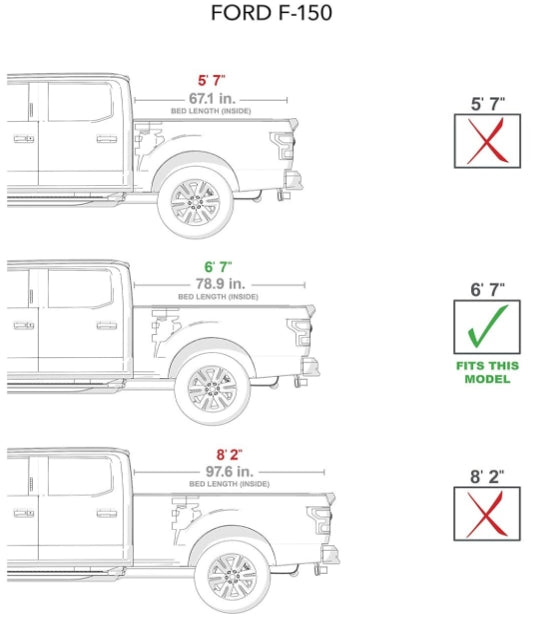 FORD F-150

5' 7"
67.1 in.
BED LENGTH (INSIDE)

5' 7"

6' 7"
78.9 in.
BED LENGTH (INSIDE)

6' 7"

FITS THIS MODEL

8' 2"
97.6 in.
BED LENGTH (INSIDE)

8' 2"