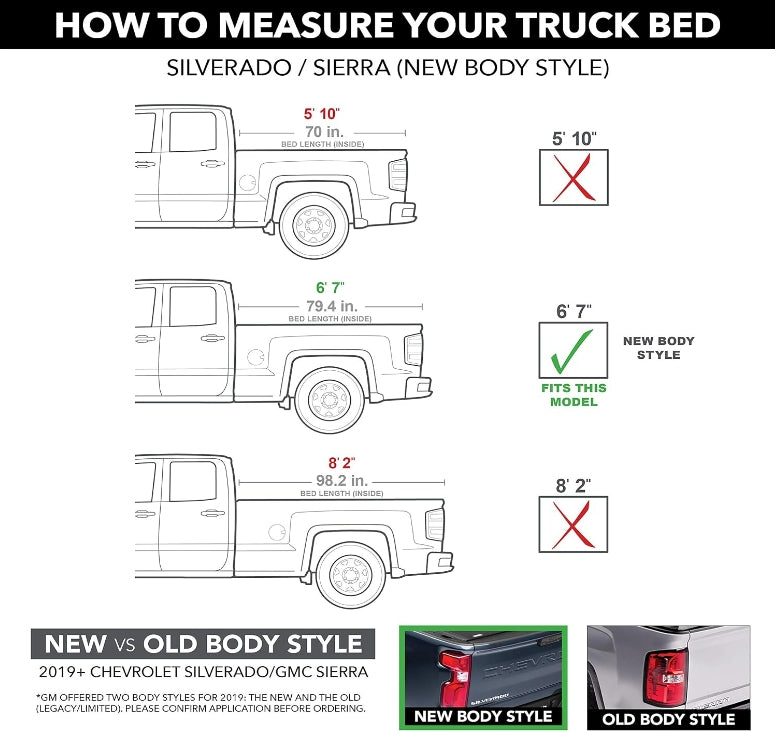 HOW TO MEASURE YOUR TRUCK BED

SILVERADO / SIERRA (NEW BODY STYLE)

5' 10"
70 in.
BED LENGTH (INSIDE)

5' 10"

6' 7"
79.4 in.
BED LENGTH (INSIDE)

6' 7"

NEW BODY STYLE

FITS THIS MODEL

8' 2"
98.2 in.
BED LENGTH (INSIDE)

8' 2"

NEW VS OLD BODY STYLE

2019+ CHEVROLET SILVERADO/GMC SIERRA

*GM OFFERED TWO BODY STYLES FOR 2019: THE NEW AND THE OLD (LEGACY/LIMITED). PLEASE CONFIRM APPLICATION BEFORE ORDERING.

CHEVROLET

SILVERADO

NEW BODY STYLE

OLD BODY STYLE