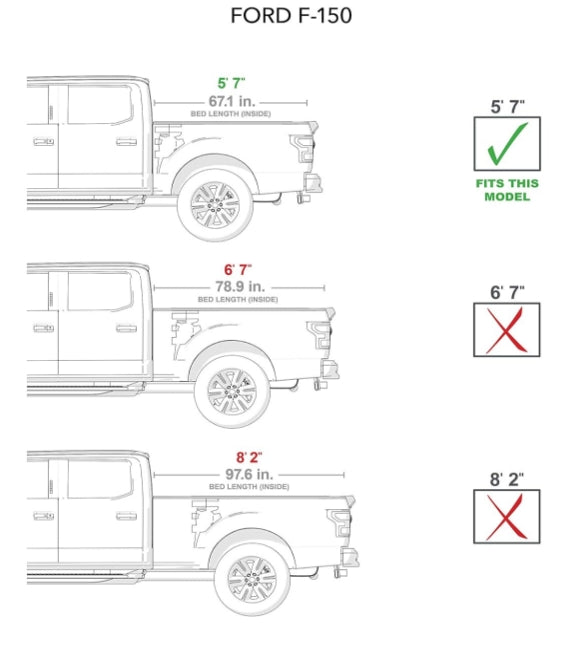 FORD F-150

5' 7"
67.1 in.
BED LENGTH (INSIDE)

5' 7"
FITS THIS MODEL

6' 7"
78.9 in.
BED LENGTH (INSIDE)

6' 7"

8' 2"
97.6 in.
BED LENGTH (INSIDE)

8' 2"