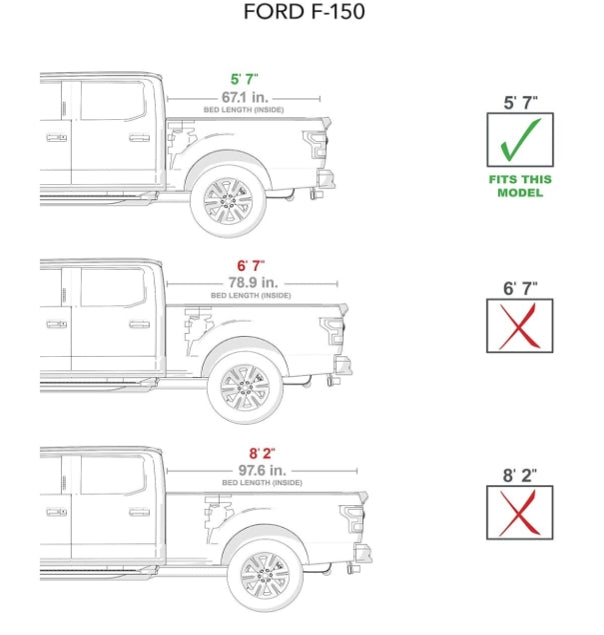 FORD F-150

5' 7"
67.1 in.
BED LENGTH (INSIDE)

5' 7"

FITS THIS MODEL

6' 7"
78.9 in.
BED LENGTH (INSIDE)

6' 7"

8' 2"
97.6 in.
BED LENGTH (INSIDE)

8' 2"