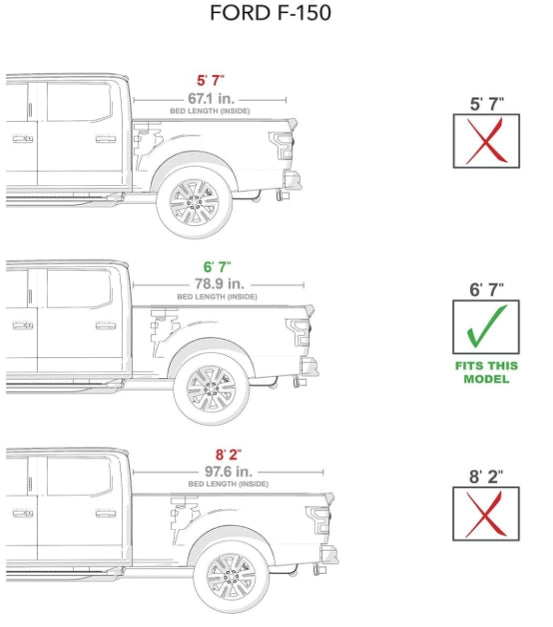 FORD F-150

5' 7"
67.1 in.
BED LENGTH (INSIDE)

5' 7"

6' 7"
78.9 in.
BED LENGTH (INSIDE)

6' 7"

FITS THIS MODEL

8' 2"
97.6 in.
BED LENGTH (INSIDE)

8' 2"