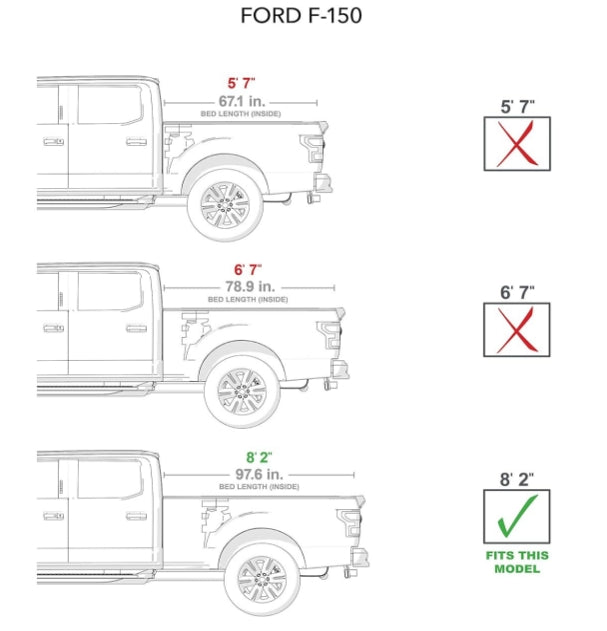 FORD F-150

5' 7"
67.1 in.
BED LENGTH (INSIDE)

5' 7"

6' 7"
78.9 in.
BED LENGTH (INSIDE)

6' 7"

8' 2"
97.6 in.
BED LENGTH (INSIDE)

8' 2"

FITS THIS MODEL