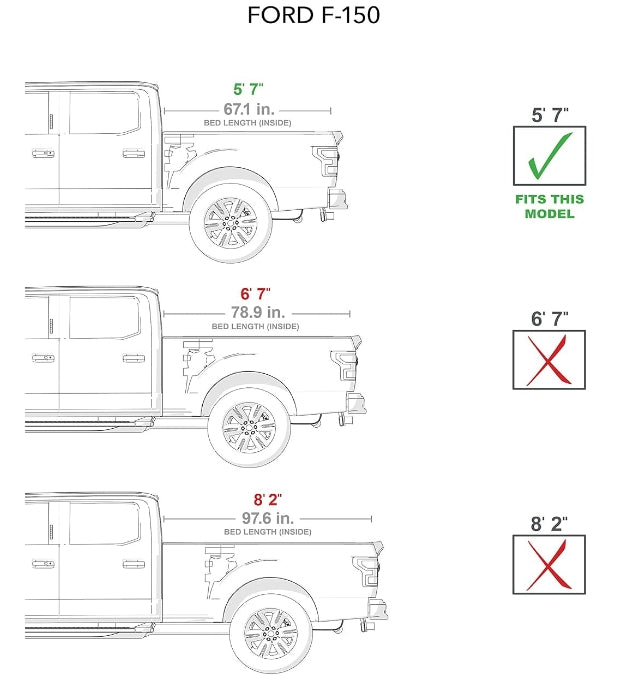 FORD F-150

5' 7"
67.1 in.
BED LENGTH (INSIDE)

5' 7"

FITS THIS MODEL

6' 7"
78.9 in.
BED LENGTH (INSIDE)

6' 7"

8' 2"
97.6 in.
BED LENGTH (INSIDE)

8' 2"