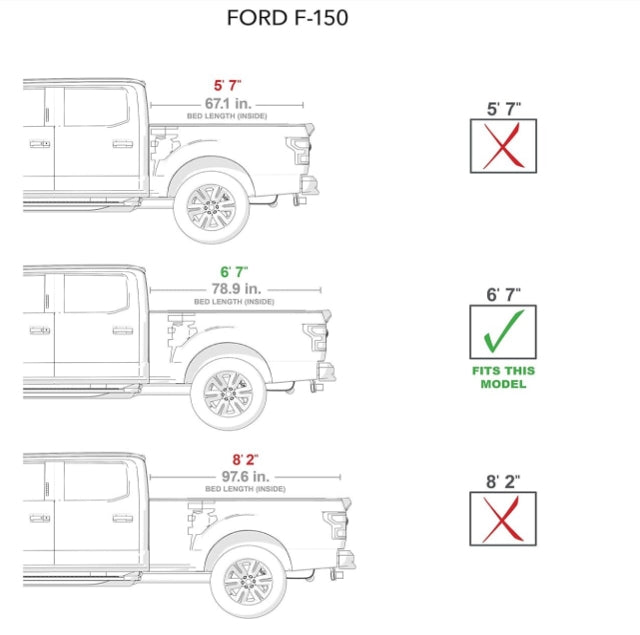 FORD F-150

5' 7"
67.1 in.
BED LENGTH (INSIDE)

5' 7"

6' 7"
78.9 in.
BED LENGTH (INSIDE)

6' 7"

FITS THIS MODEL

8' 2"
97.6 in.
BED LENGTH (INSIDE)

8' 2"