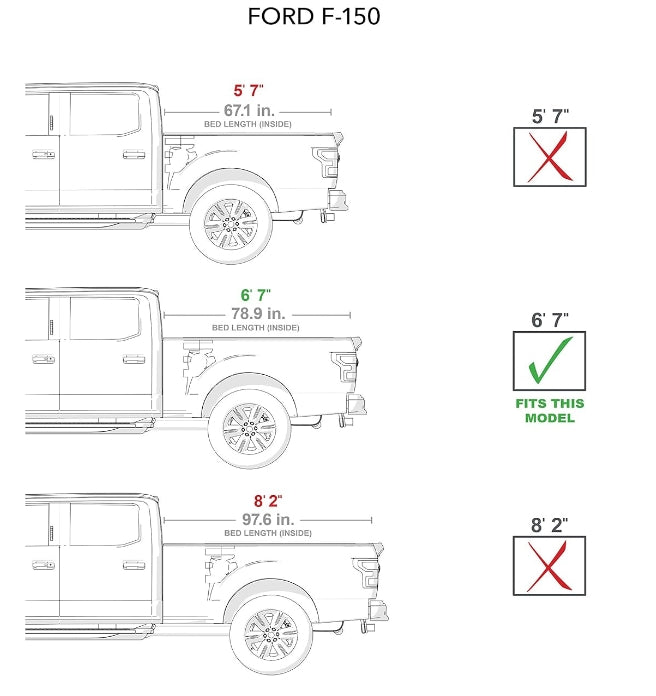 FORD F-150

5' 7"
67.1 in.
BED LENGTH (INSIDE)

5' 7"

6' 7"
78.9 in.
BED LENGTH (INSIDE)

6' 7"

FITS THIS MODEL

8' 2"
97.6 in.
BED LENGTH (INSIDE)

8' 2"