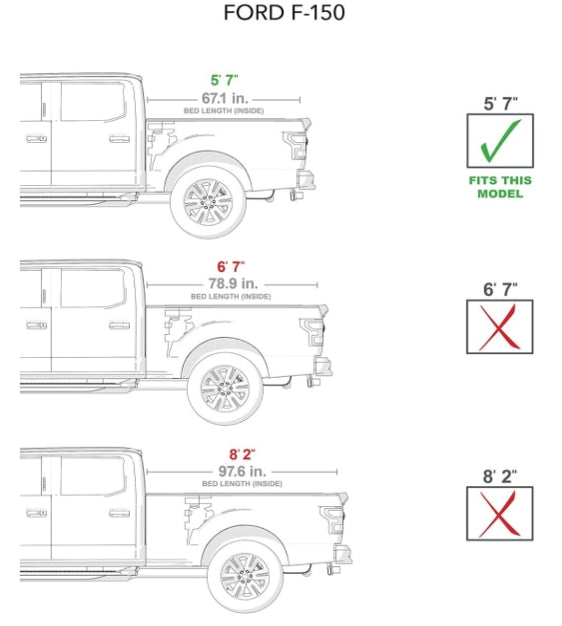 FORD F-150

5' 7"
67.1 in.
BED LENGTH (INSIDE)

5' 7"

FITS THIS MODEL

6' 7"
78.9 in.
BED LENGTH (INSIDE)

6' 7"

8' 2"
97.6 in.
BED LENGTH (INSIDE)

8' 2"