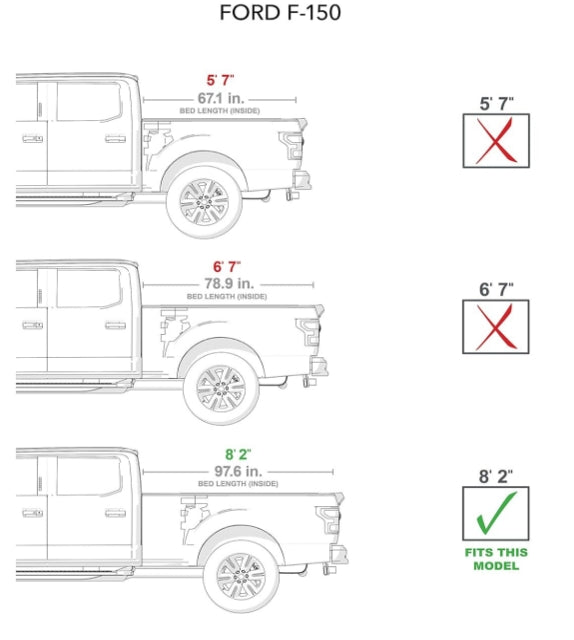 FORD F-150

5' 7"
67.1 in.
BED LENGTH (INSIDE)

5' 7"

6' 7"
78.9 in.
BED LENGTH (INSIDE)

6' 7"

8' 2"
97.6 in.
BED LENGTH (INSIDE)

8' 2"

FITS THIS MODEL