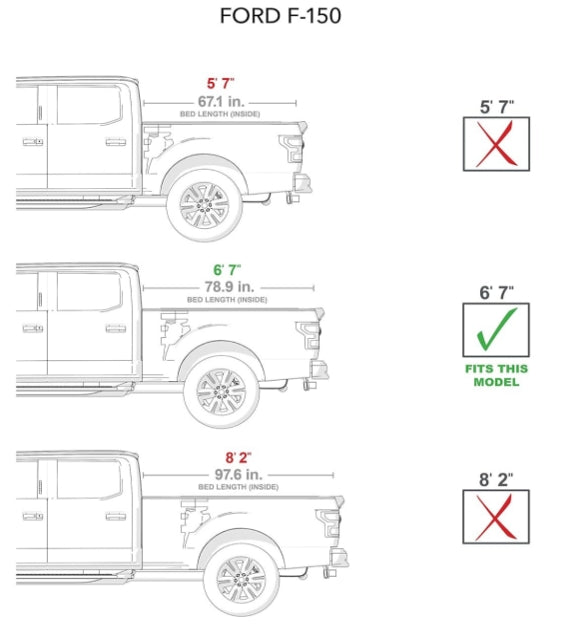 FORD F-150

5' 7"
67.1 in.
BED LENGTH (INSIDE)

5' 7"

6' 7"
78.9 in.
BED LENGTH (INSIDE)

6' 7"

FITS THIS MODEL

8' 2"
97.6 in.
BED LENGTH (INSIDE)

8' 2"