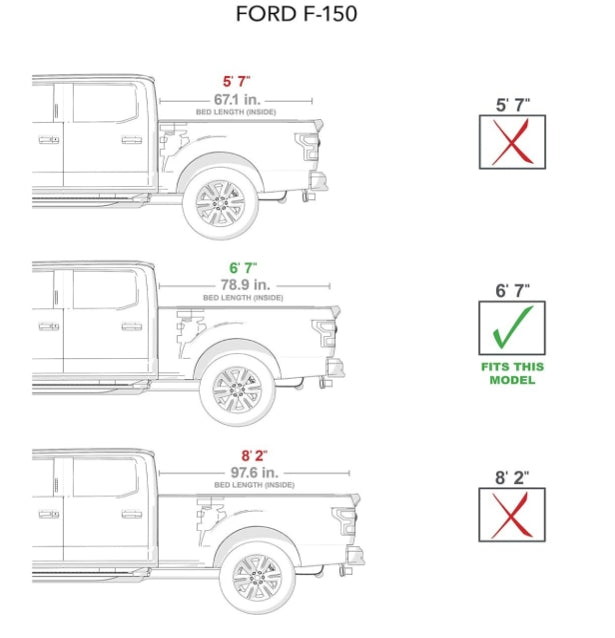 FORD F-150

5' 7"
67.1 in.
BED LENGTH (INSIDE)

5' 7"

6' 7"
78.9 in.
BED LENGTH (INSIDE)

6' 7"

FITS THIS MODEL

8' 2"
97.6 in.
BED LENGTH (INSIDE)

8' 2"