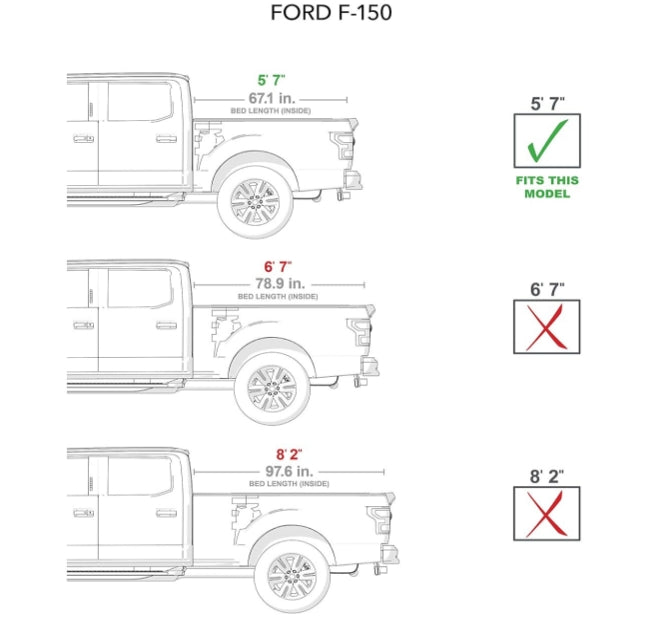 FORD F-150

5' 7"
67.1 in.
BED LENGTH (INSIDE)

5' 7"

FITS THIS MODEL

6' 7"
78.9 in.
BED LENGTH (INSIDE)

6' 7"

8' 2"
97.6 in.
BED LENGTH (INSIDE)

8' 2"