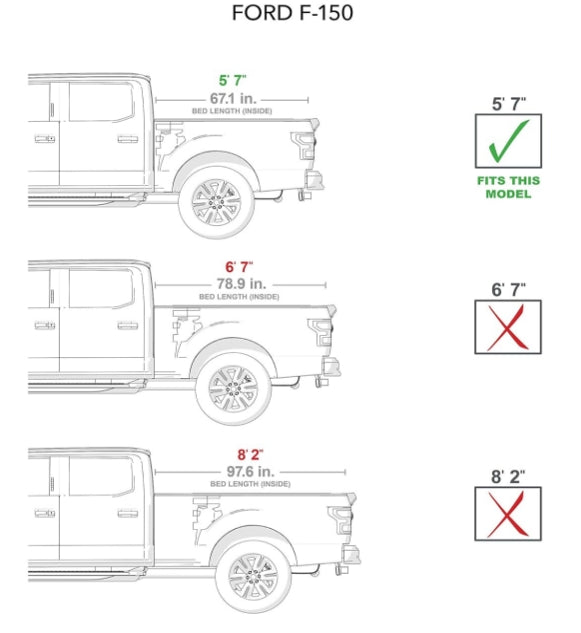 FORD F-150

5' 7"
67.1 in.
BED LENGTH (INSIDE)

5' 7"

FITS THIS MODEL

6' 7"
78.9 in.
BED LENGTH (INSIDE)

6' 7"

8' 2"
97.6 in.
BED LENGTH (INSIDE)

8' 2"