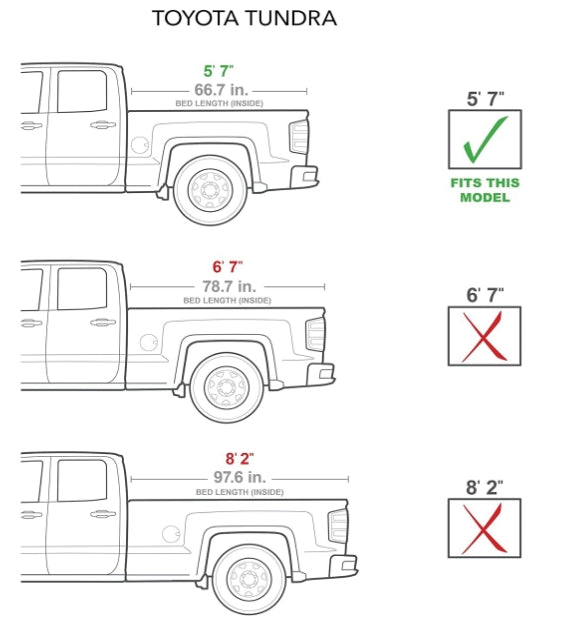 TOYOTA TUNDRA

5' 7"
66.7 in.
BED LENGTH (INSIDE)

5' 7"

FITS THIS MODEL

6' 7"
78.7 in.
BED LENGTH (INSIDE)

6' 7"

8' 2"
97.6 in.
BED LENGTH (INSIDE)

8' 2"