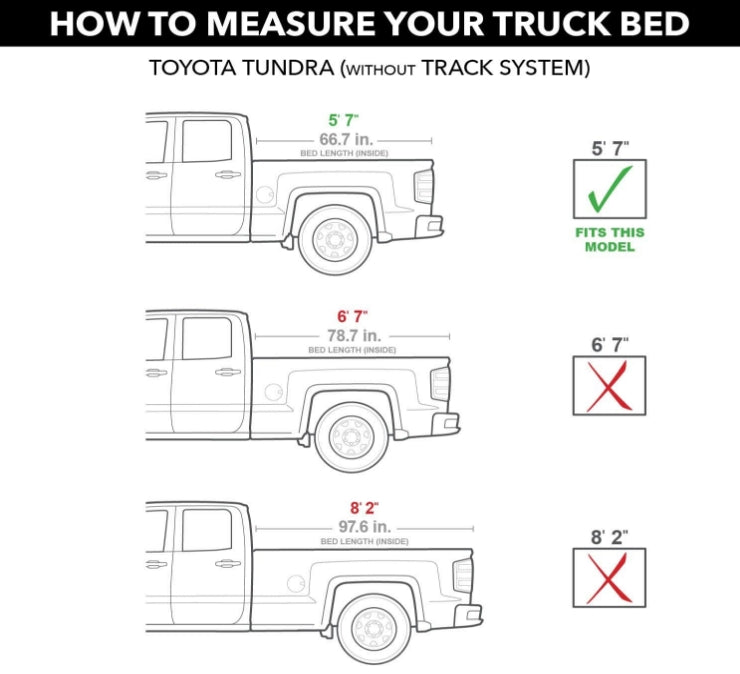 HOW TO MEASURE YOUR TRUCK BED

TOYOTA TUNDRA (WITHOUT TRACK SYSTEM)

5' 7"
66.7 in.
BED LENGTH (INSIDE)

5' 7"

FITS THIS MODEL

6' 7"
78.7 in.
BED LENGTH (INSIDE)

6' 7"

8' 2"
97.6 in.
BED LENGTH (INSIDE)

8' 2"