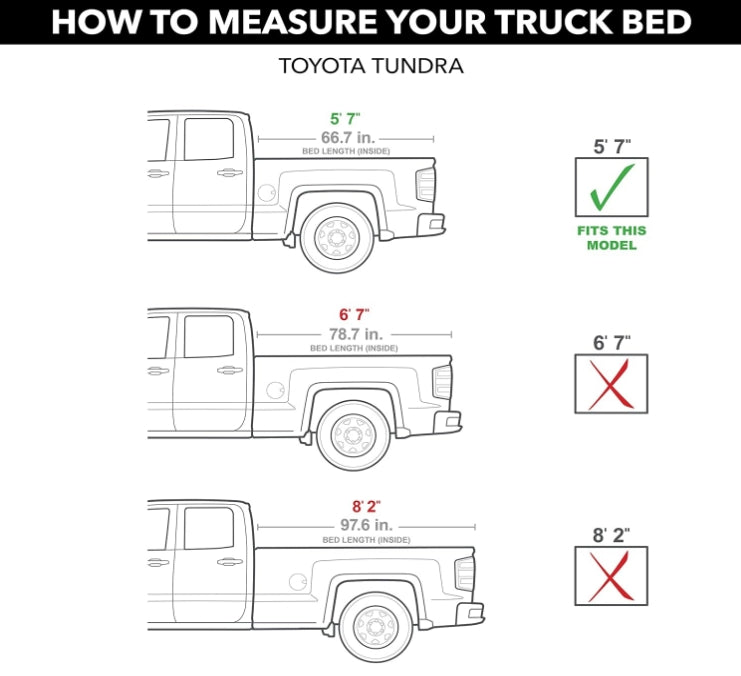 HOW TO MEASURE YOUR TRUCK BED

TOYOTA TUNDRA

5' 7"
66.7 in.
BED LENGTH (INSIDE)

5' 7"

FITS THIS MODEL

6' 7"
78.7 in.
BED LENGTH (INSIDE)

6' 7"

8' 2"
97.6 in.
BED LENGTH (INSIDE)

8' 2"