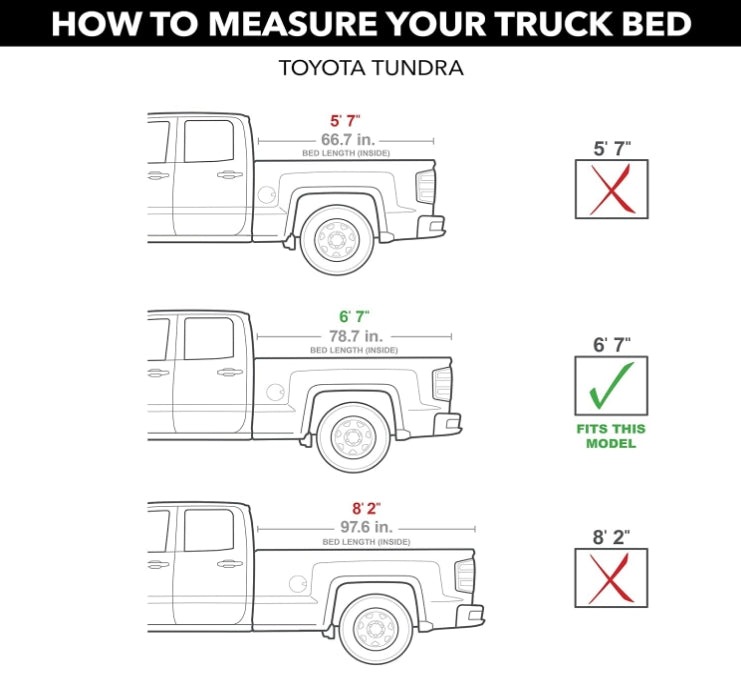 HOW TO MEASURE YOUR TRUCK BED

TOYOTA TUNDRA

5' 7"
66.7 in.
BED LENGTH (INSIDE)

5' 7"

6' 7"
78.7 in.
BED LENGTH (INSIDE)

6' 7"

FITS THIS MODEL

8' 2"
97.6 in.
BED LENGTH (INSIDE)

8' 2"