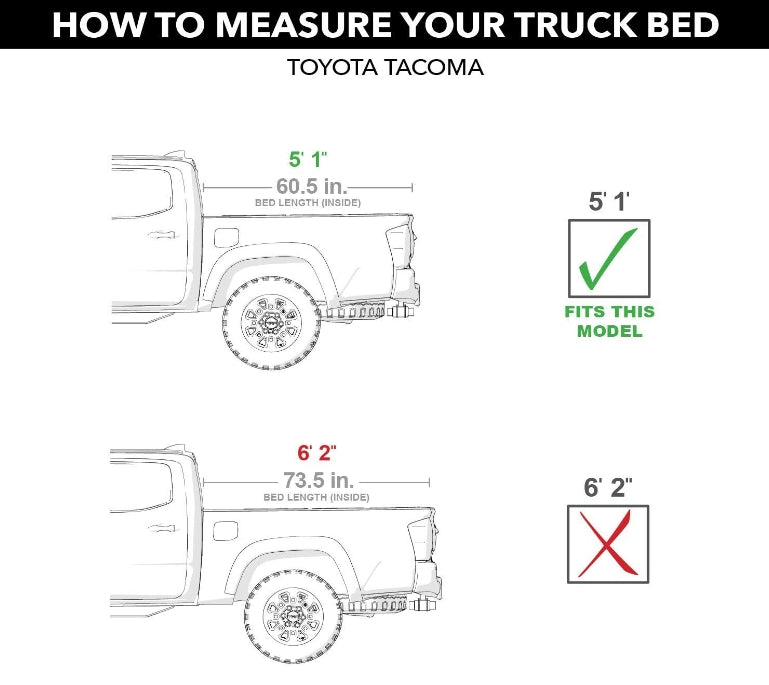 HOW TO MEASURE YOUR TRUCK BED

TOYOTA TACOMA

5' 1"
60.5 in.
BED LENGTH (INSIDE)

5' 1'

FITS THIS MODEL

6' 2"
73.5 in.
BED LENGTH (INSIDE)

6' 2"