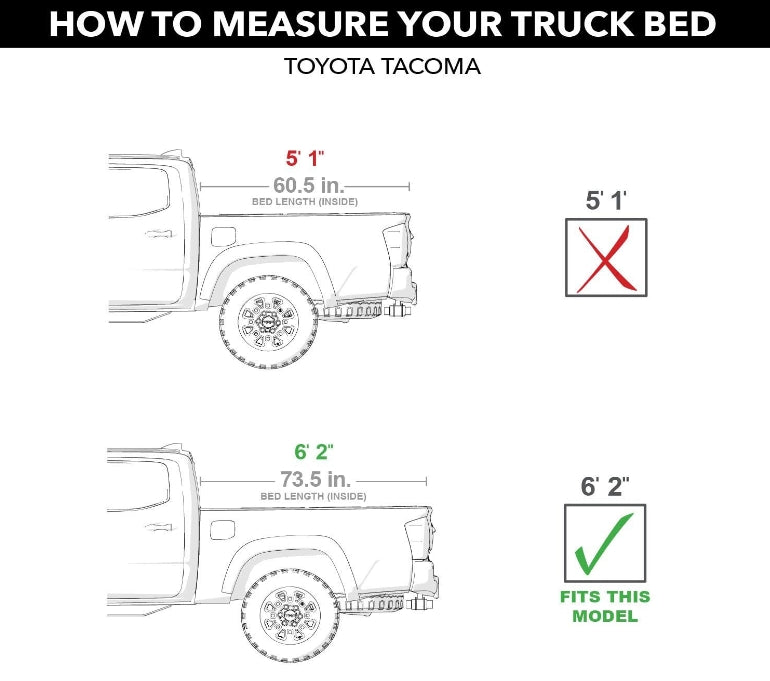 HOW TO MEASURE YOUR TRUCK BED

TOYOTA TACOMA

5' 1"
60.5 in.
BED LENGTH (INSIDE)

5' 1'

6' 2"
73.5 in.
BED LENGTH (INSIDE)

6' 2"

FITS THIS MODEL