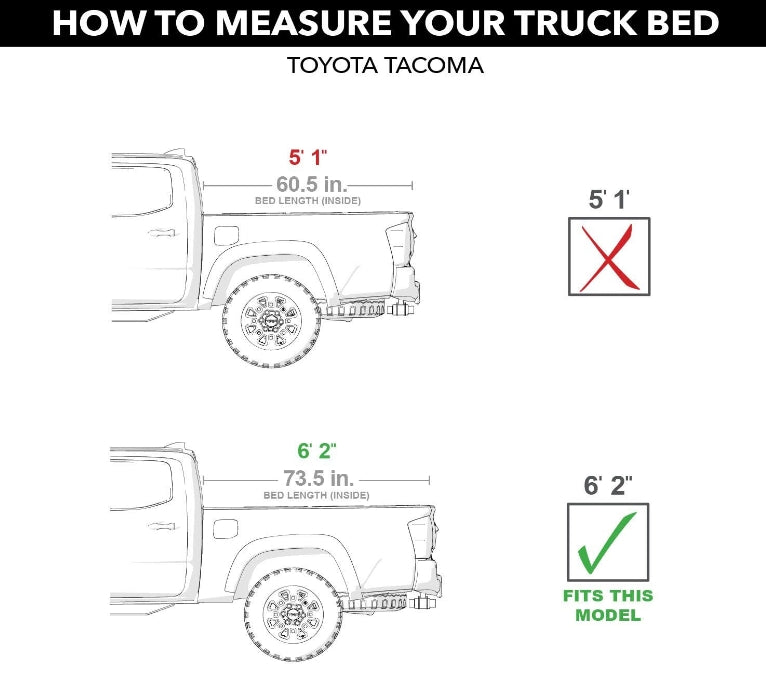 HOW TO MEASURE YOUR TRUCK BED

TOYOTA TACOMA

5' 1"
60.5 in.
BED LENGTH (INSIDE)

5' 1'

6' 2"
73.5 in.
BED LENGTH (INSIDE)

6' 2"

FITS THIS MODEL